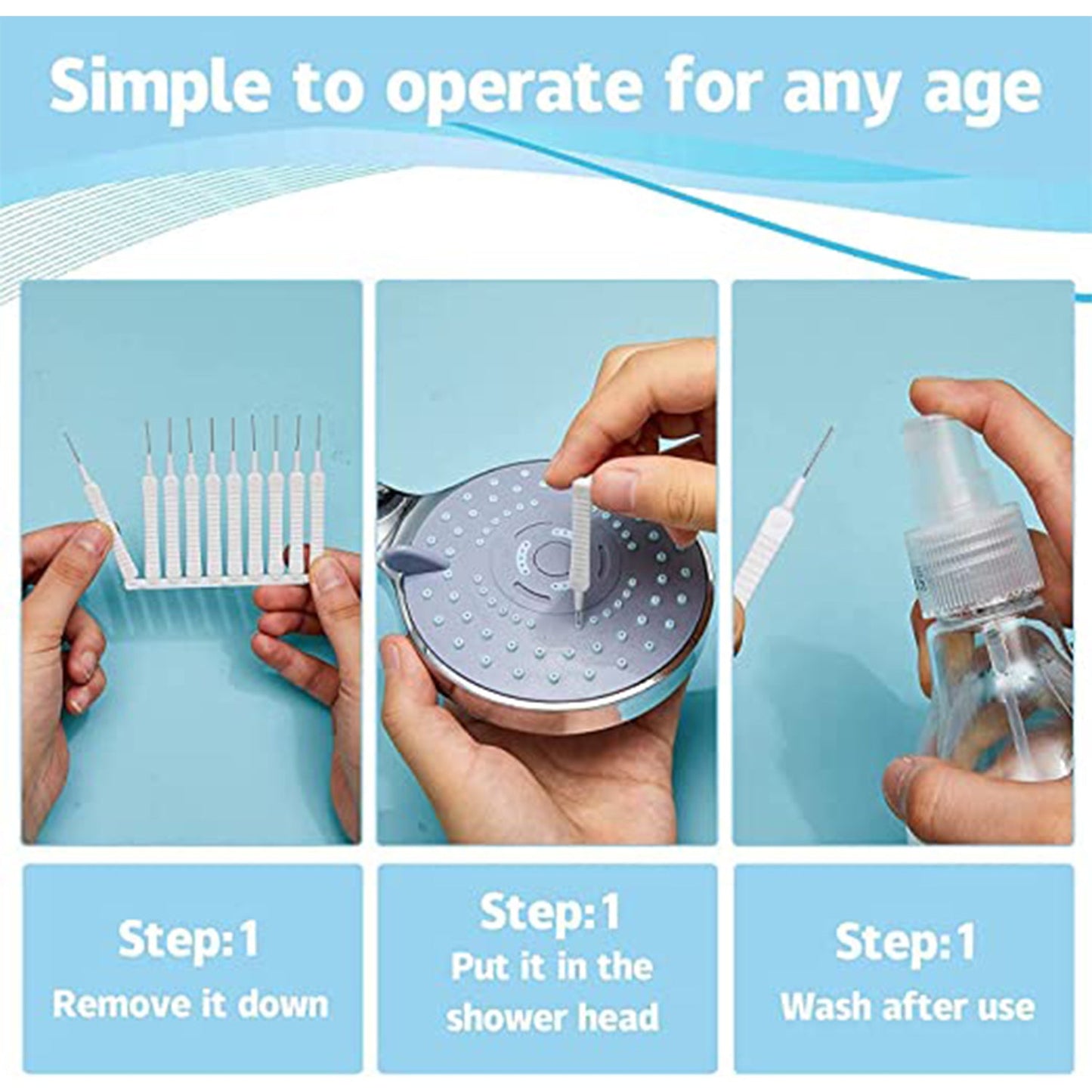 Simple to operate for any age

Step:1
Remove it down

Step:1
Put it in the shower head

Step:1
Wash after use